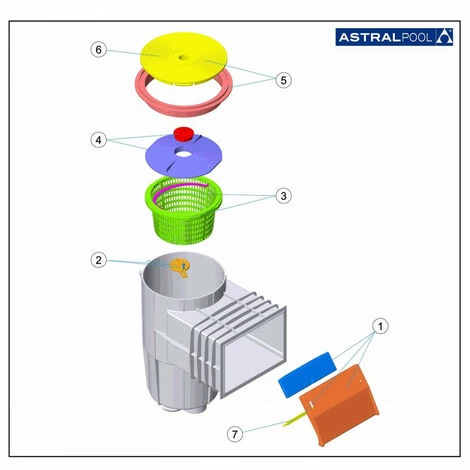 ASTRALPOOL

6

5

4

3

2

1

7