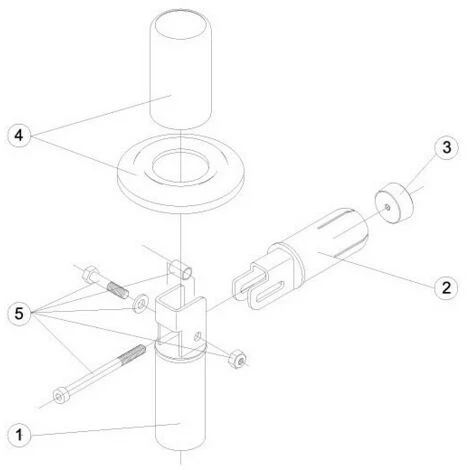 4
3
2
5
1