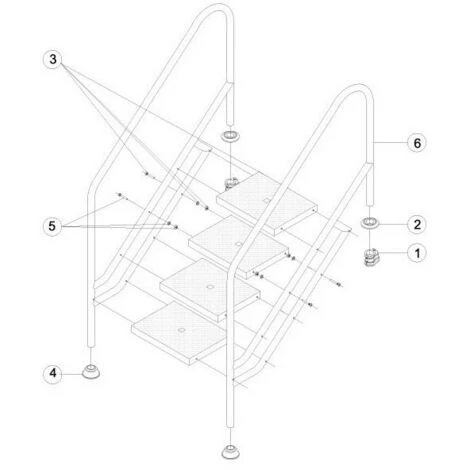 3
6
5
2
1
4