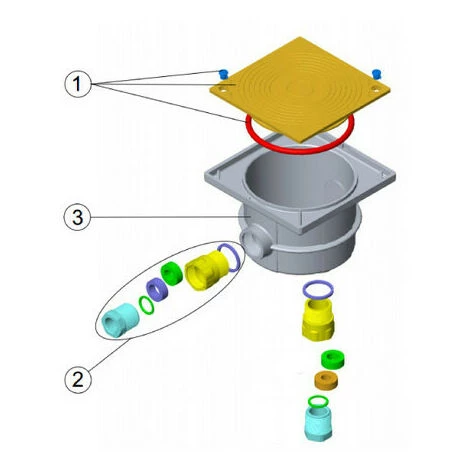 1
3
2